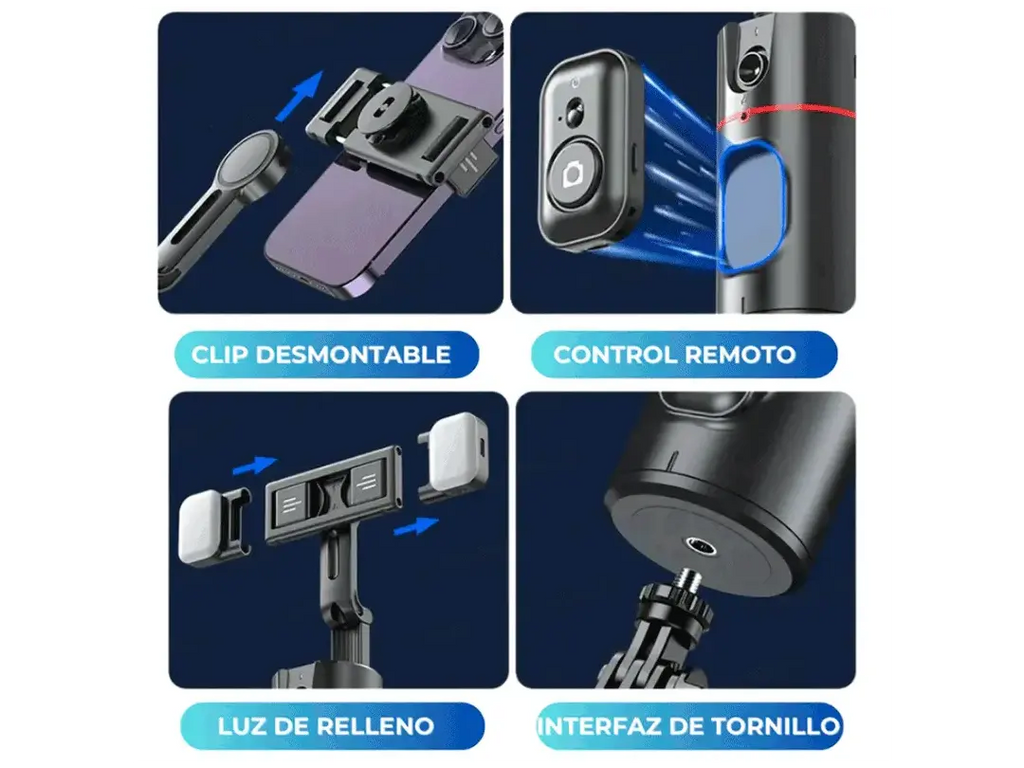 CLIP DESMONTABLE

CONTROL REMOTO

LUZ DE RELLENO

INTERFAZ DE TORNILLO